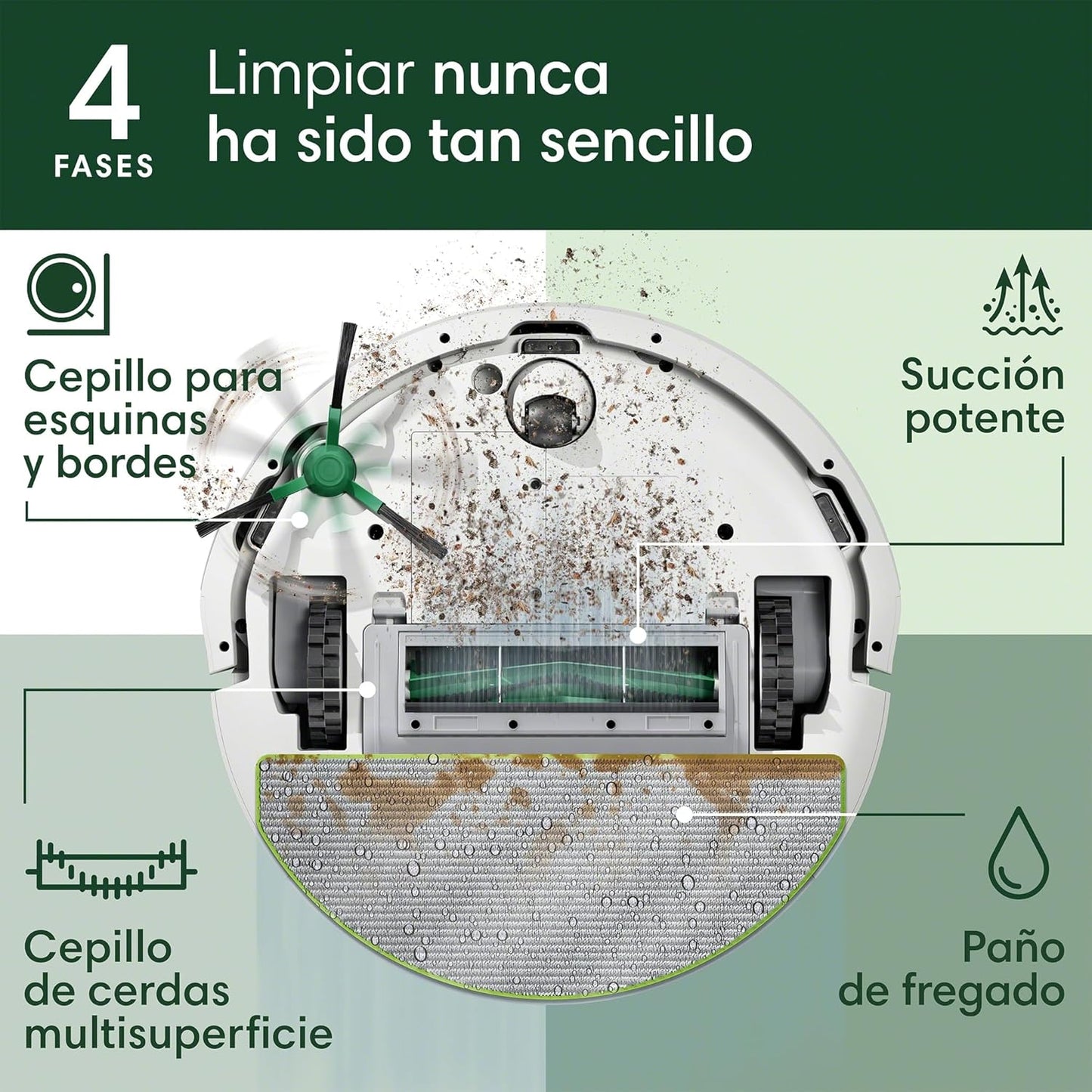 4
FASES

Limpiar nunca ha sido tan sencillo

Cepillo para esquinas y bordes

Succión potente

Cepillo de cerdas multisuperficie

Paño de fregado