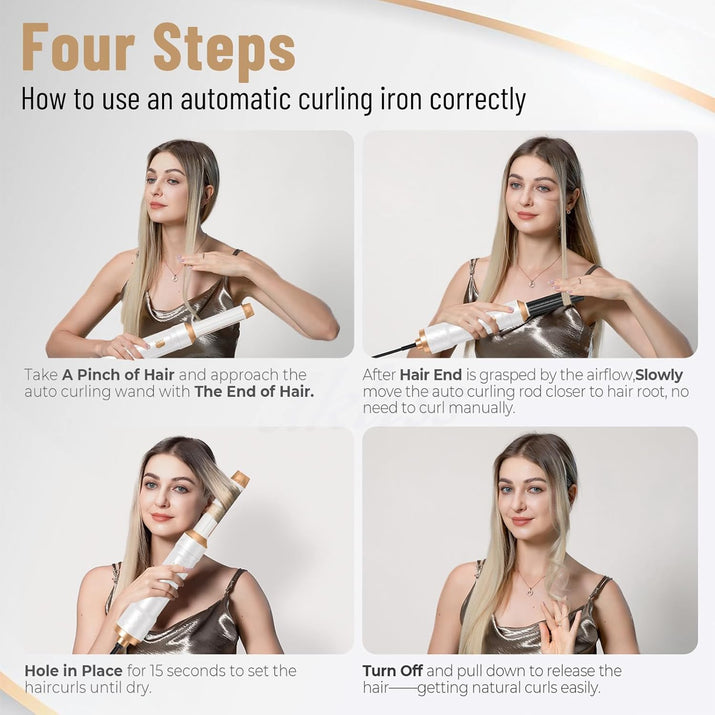 Four Steps

How to use an automatic curling iron correctly

Take A Pinch of Hair and approach the auto curling wand with The End of Hair.

After Hair End is grasped by the airflow,Slowly move the auto curling rod closer to hair root, no need to curl manually.

Hole in Place for 15 seconds to set the haircurls until dry.

Turn Off and pull down to release the hair——getting natural curls easily.